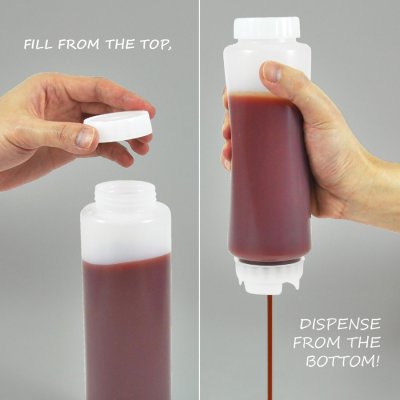 FILL FROM THE TOP,

DISPENSE FROM THE BOTTOM!